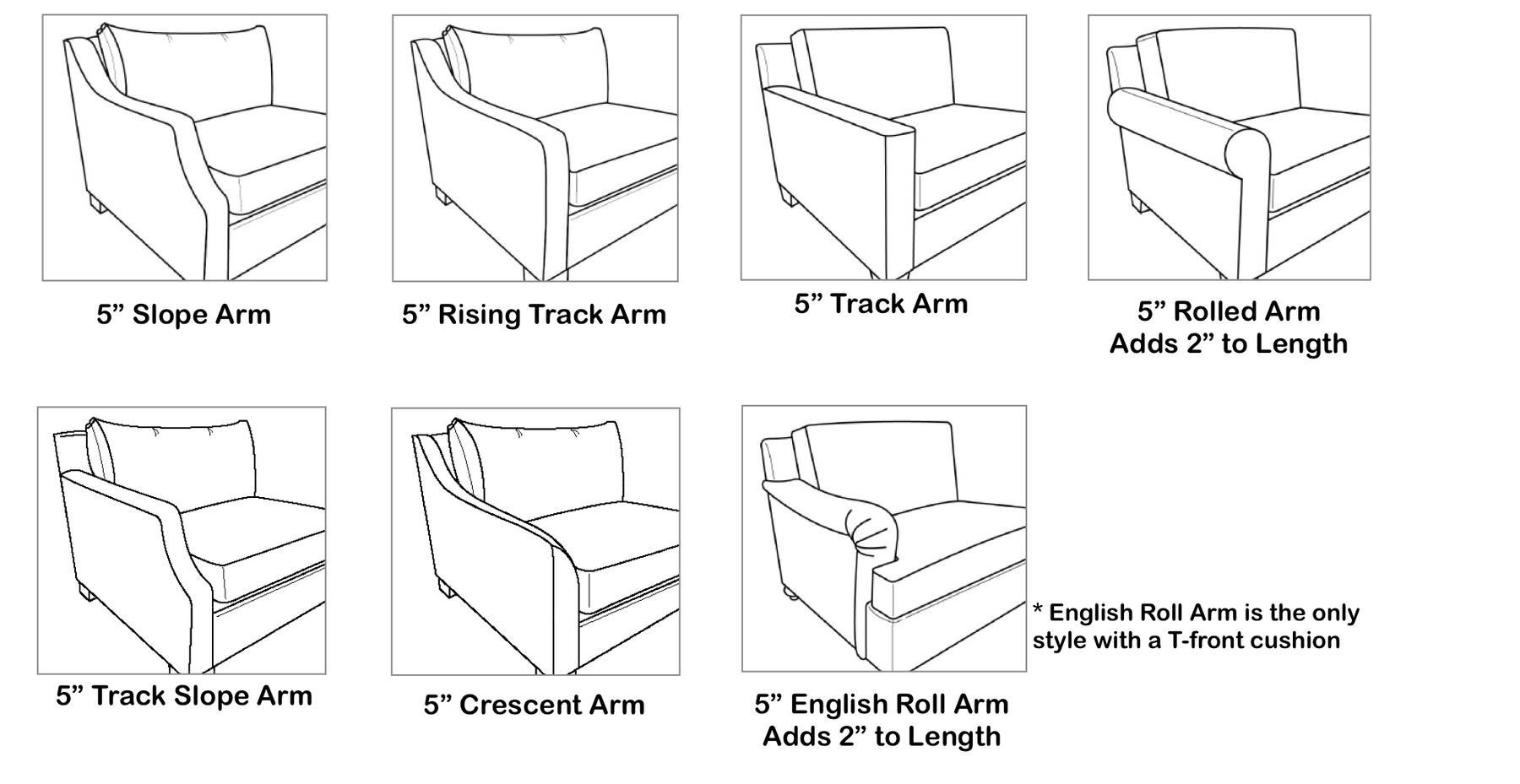 5” Slope Arm

5” Rising Track Arm

5” Track Arm

5” Rolled Arm
Adds 2” to Length

5” Track Slope Arm

5” Crescent Arm

5” English Roll Arm
Adds 2” to Length

* English Roll Arm is the only style with a T-front cushion